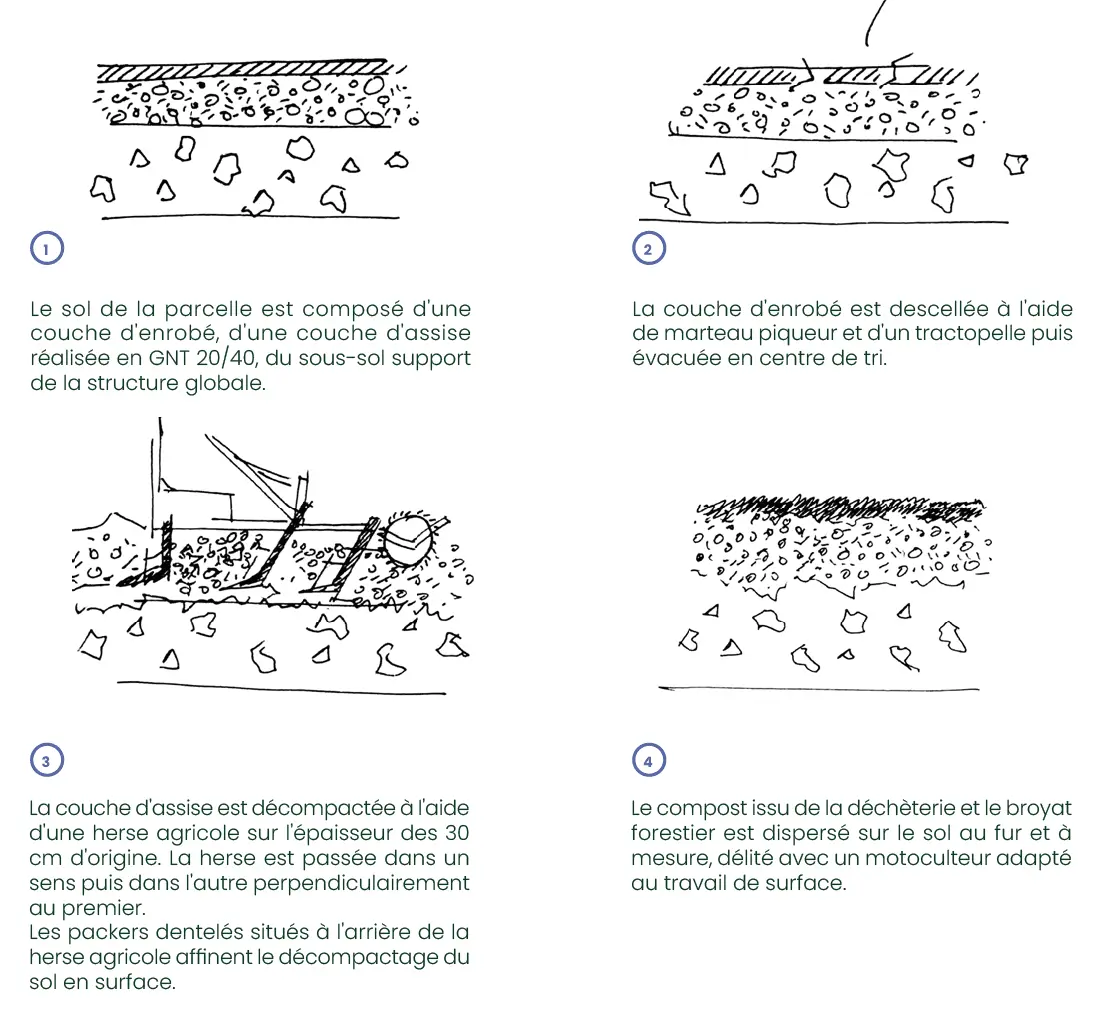 1

Le sol de la parcelle est composé d'une couche d'enrobé, d'une couche d'assise réalisée en GNT 20/40, du sous-sol support de la structure globale.

2

La couche d'enrobé est descellée à l'aide de marteau piqueur et d'un tractopelle puis évacuée en centre de tri.

3

La couche d'assise est décompactée à l'aide d'une herse agricole sur l'épaisseur des 30 cm d'origine. La herse est passée dans un sens puis dans l'autre perpendiculairement au premier.
Les packers dentelés situés à l'arrière de la herse agricole affinent le décompactage du sol en surface.

4

Le compost issu de la déchèterie et le broyat forestier est dispersé sur le sol au fur et à mesure, délité avec un motoculteur adapté au travail de surface.